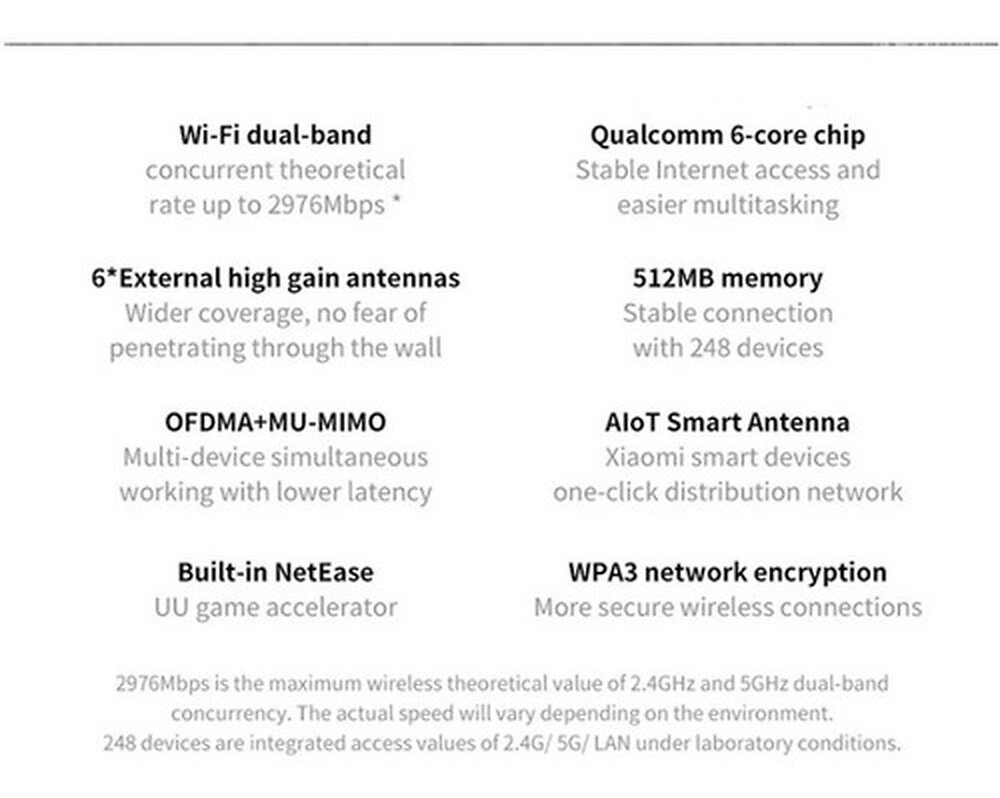 Wi-Fi dual-band
concurrent theoretical rate up to 2976Mbps *

6*External high gain antennas
Wider coverage, no fear of penetrating through the wall

OFDMA+MU-MIMO
Multi-device simultaneous working with lower latency

Built-in NetEase
UU game accelerator

Qualcomm 6-core chip
Stable Internet access and easier multitasking

512MB memory
Stable connection with 248 devices

AIoT Smart Antenna
Xiaomi smart devices one-click distribution network

WPA3 network encryption
More secure wireless connections

2976Mbps is the maximum wireless theoretical value of 2.4GHz and 5GHz dual-band concurrency. The actual speed will vary depending on the environment.
248 devices are integrated access values of 2.4G/ 5G/ LAN under laboratory conditions.